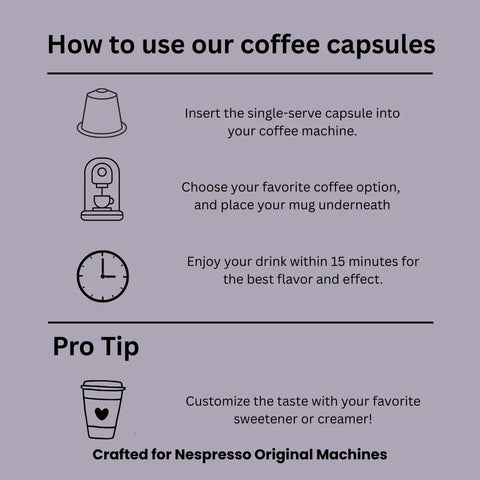 How to use our coffee capsules

Insert the single-serve capsule into your coffee machine.

Choose your favorite coffee option, and place your mug underneath

Enjoy your drink within 15 minutes for the best flavor and effect.

Pro Tip

Customize the taste with your favorite sweetener or creamer!

Crafted for Nespresso Original Machines