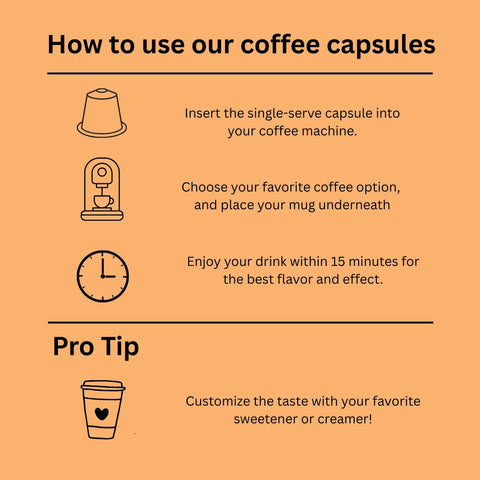 How to use our coffee capsules

Insert the single-serve capsule into your coffee machine.

Choose your favorite coffee option, and place your mug underneath

Enjoy your drink within 15 minutes for the best flavor and effect.

Pro Tip

Customize the taste with your favorite sweetener or creamer!