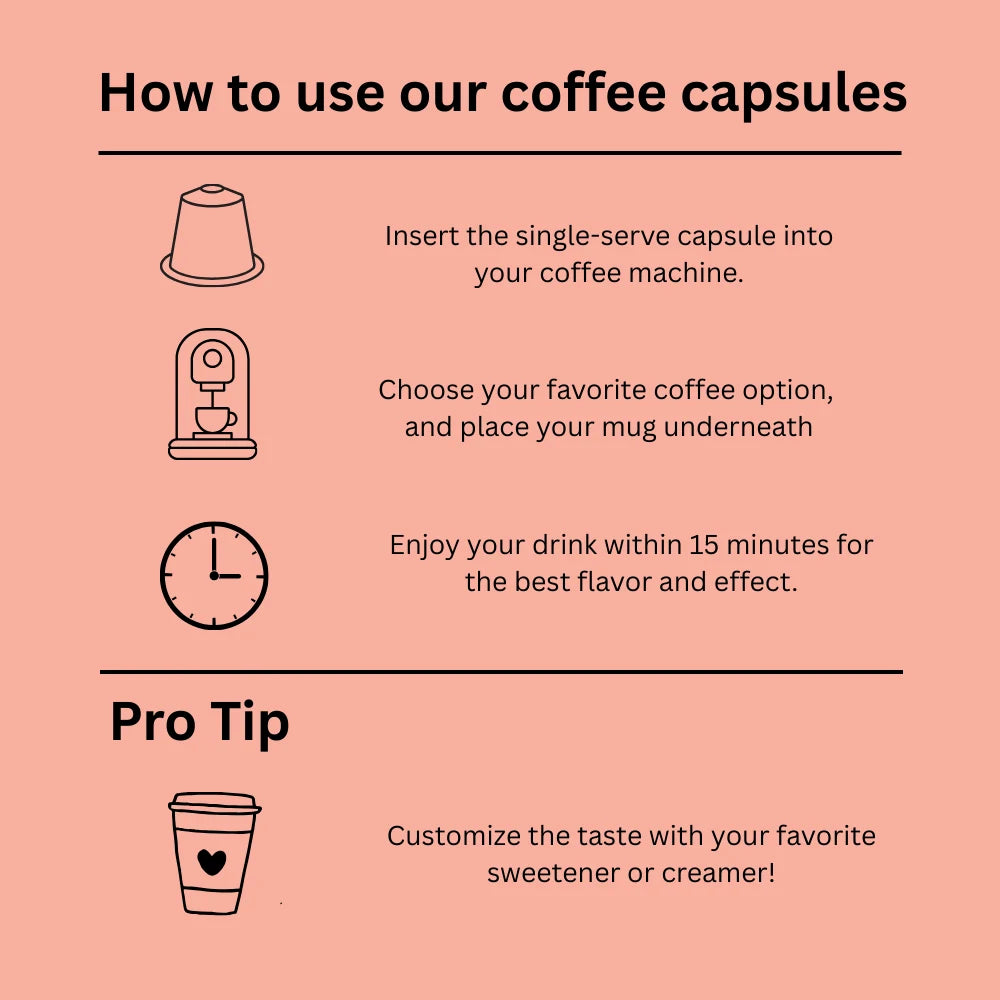 How to use our coffee capsules

Insert the single-serve capsule into your coffee machine.

Choose your favorite coffee option, and place your mug underneath

Enjoy your drink within 15 minutes for the best flavor and effect.

Pro Tip

Customize the taste with your favorite sweetener or creamer!